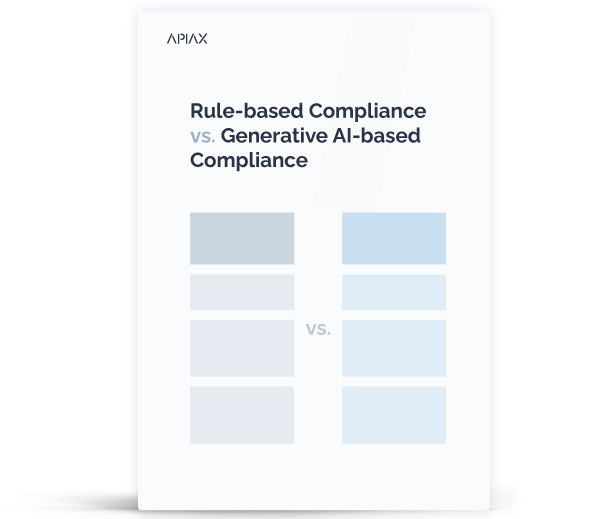 APIAX

Rule-based Compliance vs. Generative AI-based Compliance

vs.